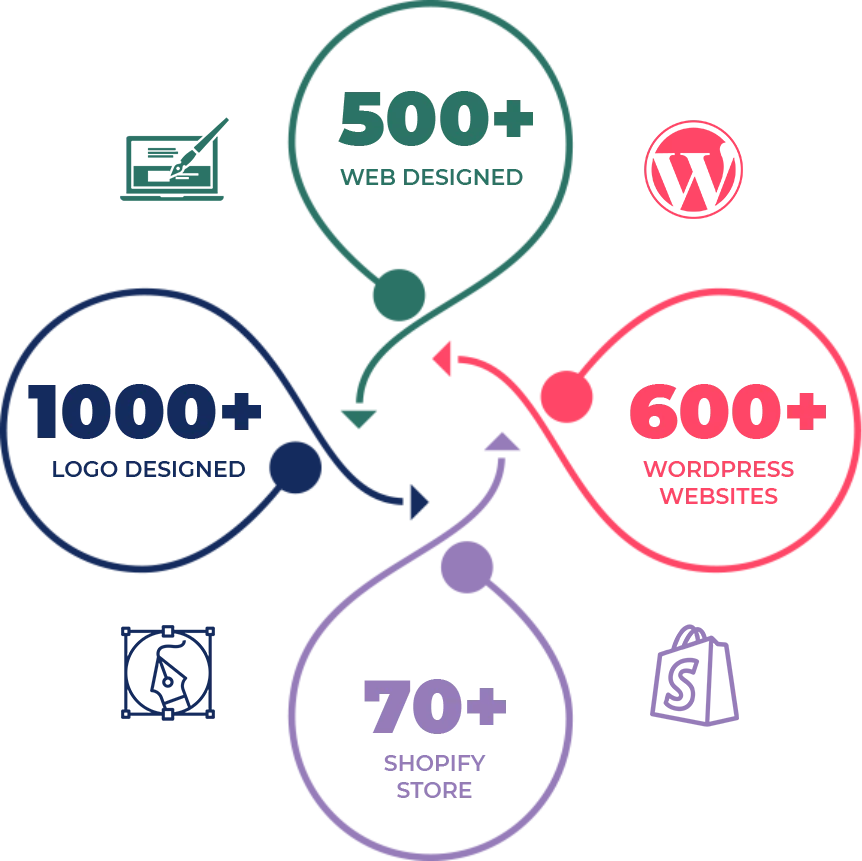 500+
WEB DESIGNED

1000+
LOGO DESIGNED

600+
WORDPRESS WEBSITES

70+
SHOPIFY STORE